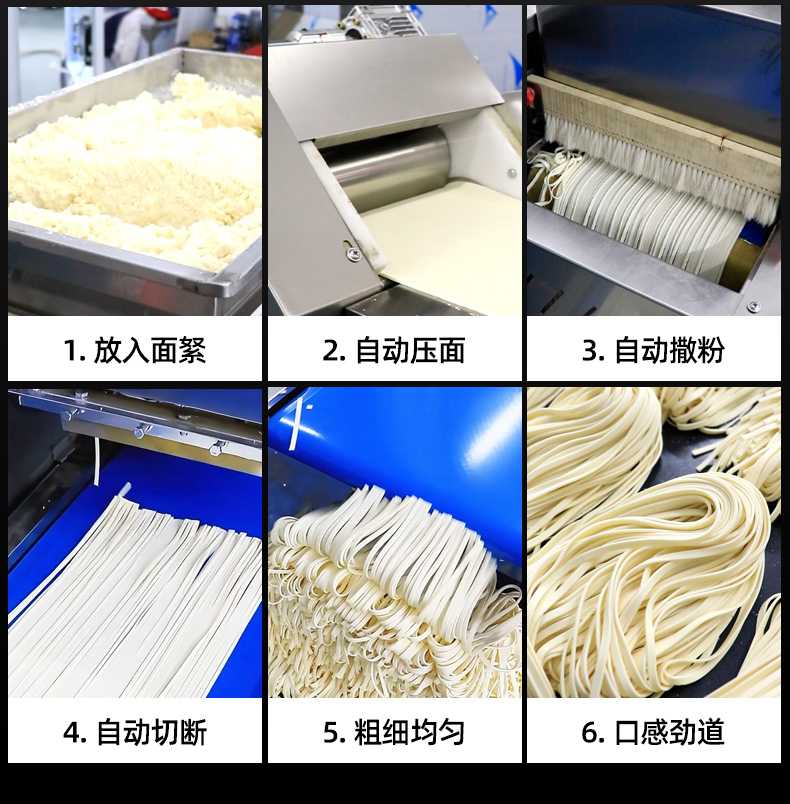 1. 放入面絮

2. 自动压面

3. 自动撒粉

4. 自动切断

5. 粗细均匀

6. 口感劲道