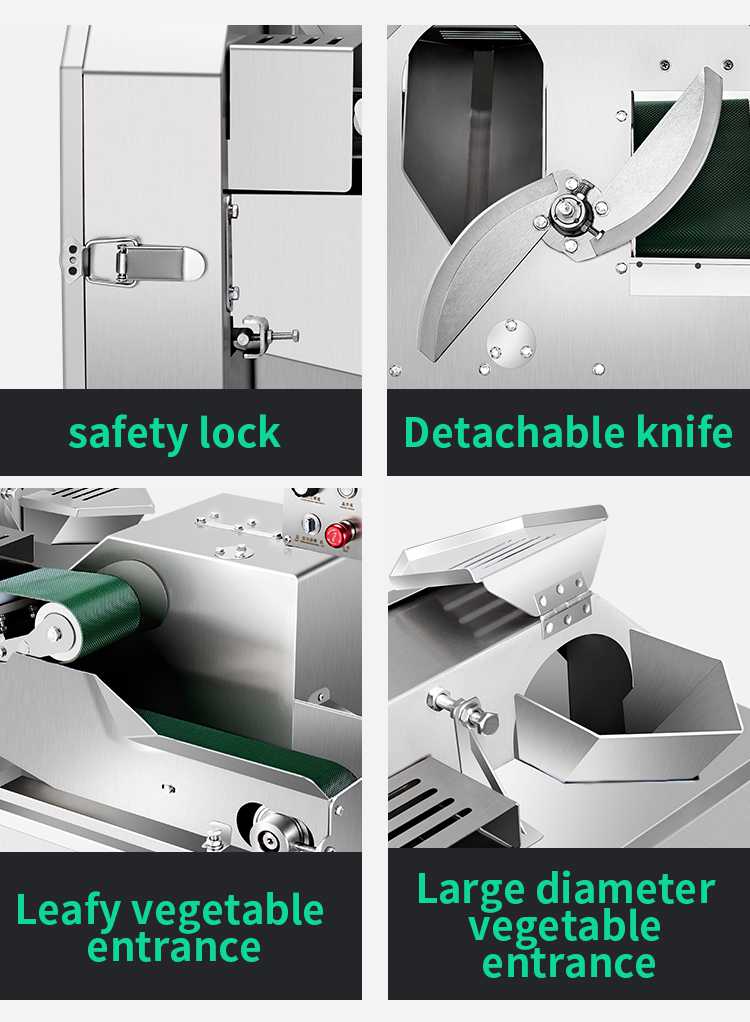 safety lock

Detachable knife

Leafy vegetable entrance

Large diameter vegetable entrance