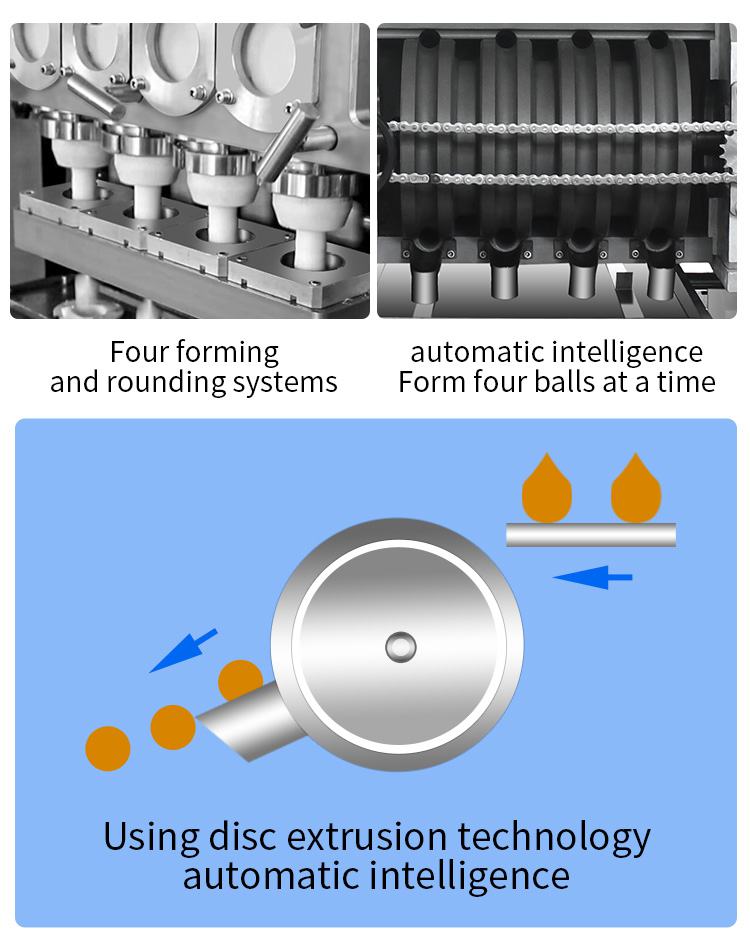 Four forming
and rounding systems

automatic intelligence
Form four balls at a time

Using disc extrusion technology
automatic intelligence